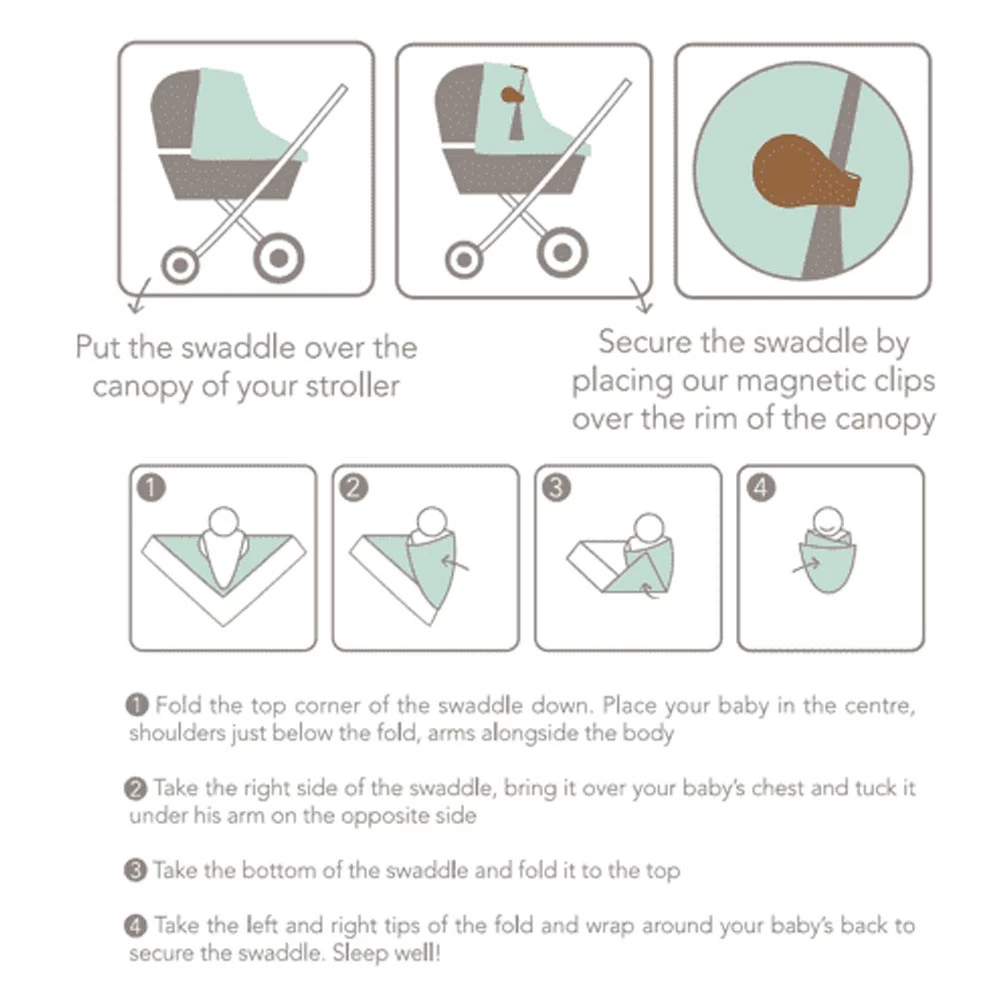 Put the swaddle over the canopy of your stroller

Secure the swaddle by placing our magnetic clips over the rim of the canopy

1

2

3

4

1 Fold the top corner of the swaddle down. Place your baby in the centre, shoulders just below the fold, arms alongside the body

2 Take the right side of the swaddle, bring it over your baby's chest and tuck it under his arm on the opposite side

3 Take the bottom of the swaddle and fold it to the top

4 Take the left and right tips of the fold and wrap around your baby's back to secure the swaddle. Sleep well!